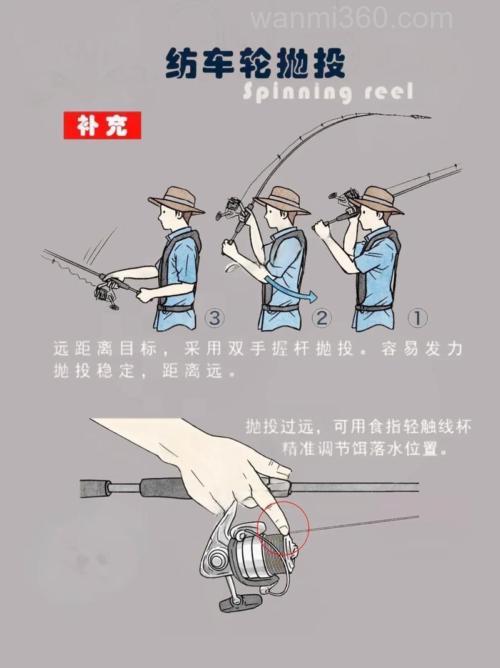 wanmi360.com

纺车轮抛投
Spinning reel

补充

③ ② ①

远距离目标，采用双手握杆抛投。容易发力抛投稳定，距离远。

抛投过远，可用食指轻触线杯精准调节饵落水位置。